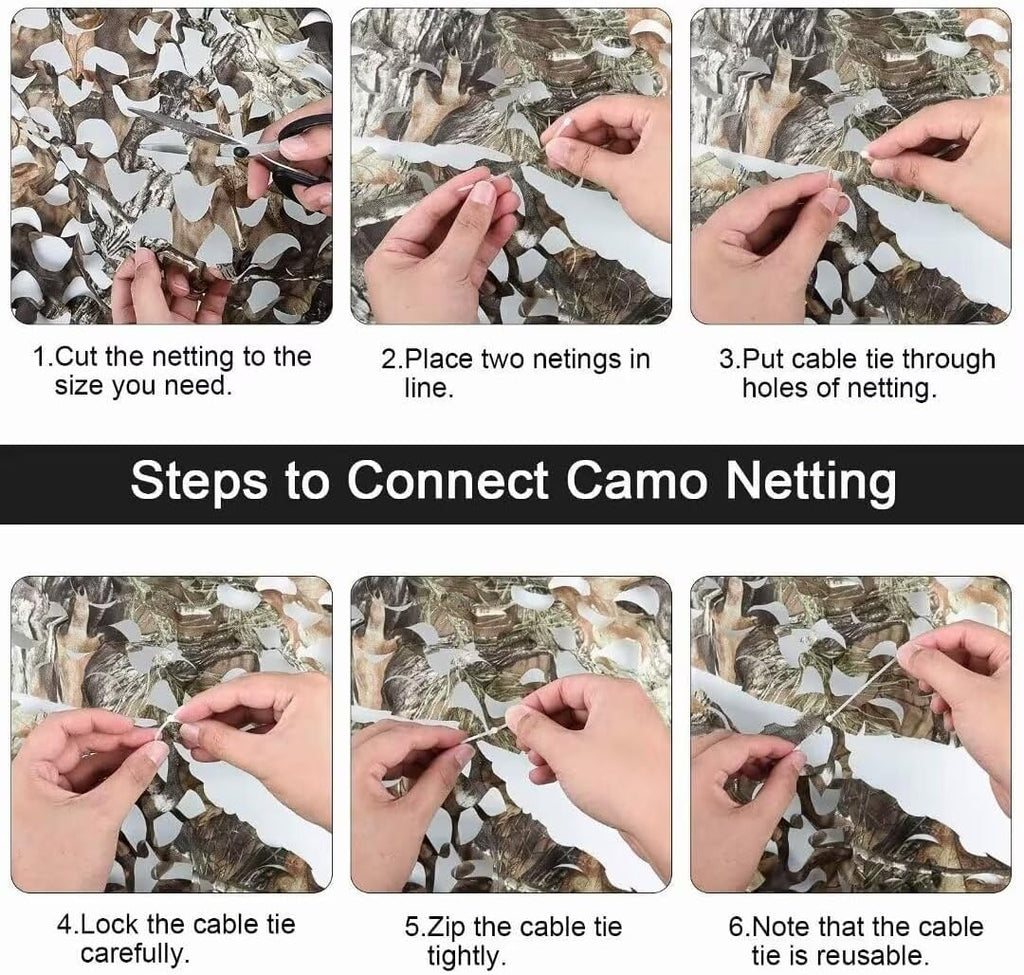 1.Cut the netting to the size you need.

2.Place two netings in line.

3.Put cable tie through holes of netting.

Steps to Connect Camo Netting

4.Lock the cable tie carefully.

5.Zip the cable tie tightly.

6.Note that the cable tie is reusable.