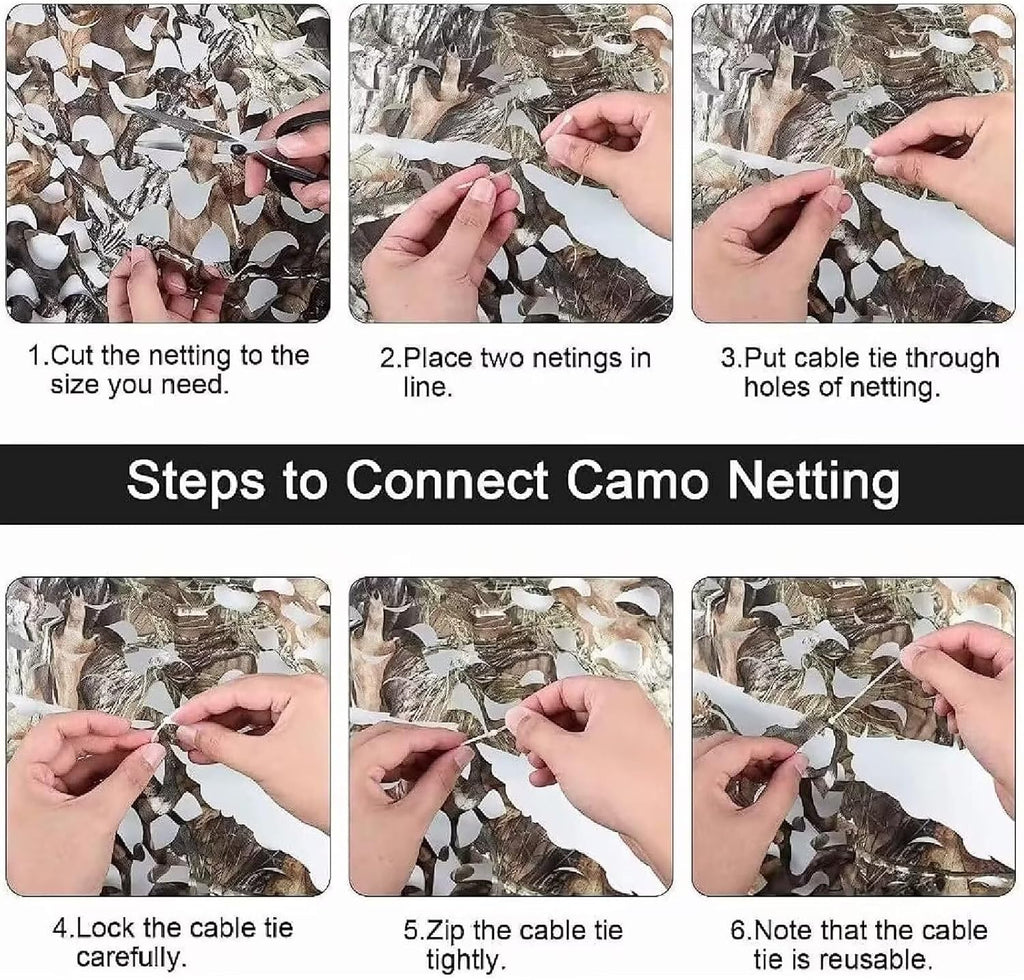 1.Cut the netting to the size you need.

2.Place two netings in line.

3.Put cable tie through holes of netting.

Steps to Connect Camo Netting

4.Lock the cable tie carefully.

5.Zip the cable tie tightly.

6.Note that the cable tie is reusable.